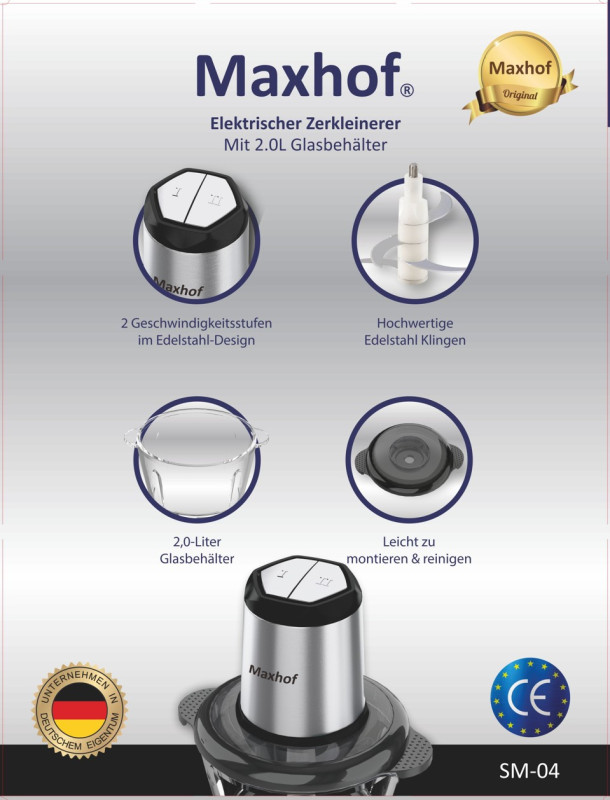 Maxhof®

Maxhof Original

Elektrischer Zerkleinerer
Mit 2.0L Glasbehälter

I II

Maxhof

2 Geschwindigkeitsstufen im Edelstahl-Design

Hochwertige Edelstahl Klingen

2,0-Liter Glasbehälter

Leicht zu montieren & reinigen

I II

Maxhof

UNTERNEHMEN IN DEUTSCHEM EIGENTUM

CE

SM-04